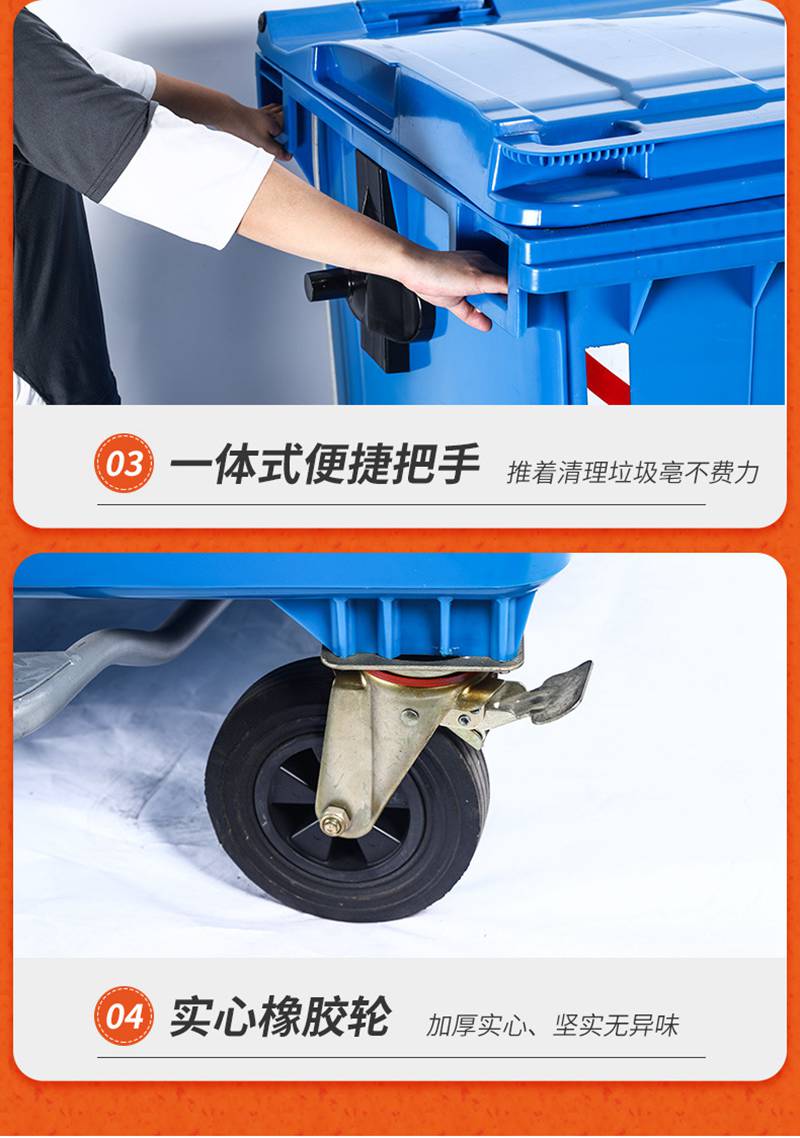 03 一体式便捷把手 推着清理垃圾毫不费力

04 实心橡胶轮 加厚实心、坚实无异味